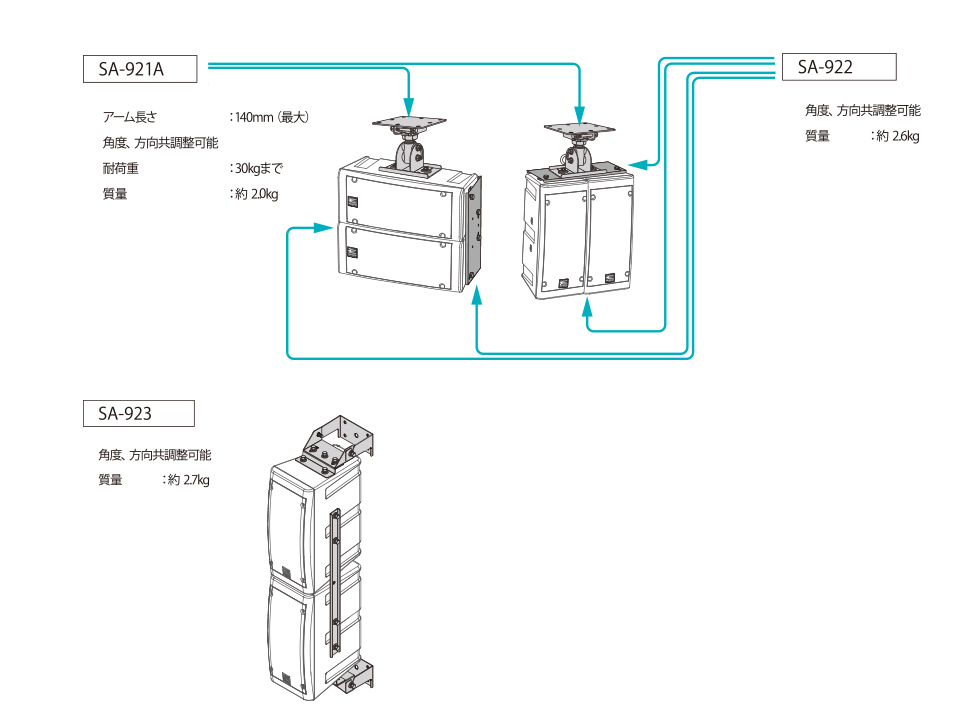 SA-921A

アーム長さ　：140mm（最大）
角度、方向共調整可能
耐荷重　：30kgまで
質量　：約 2.0kg

SA-922

角度、方向共調整可能
質量　：約 2.6kg

SA-923

角度、方向共調整可能
質量　：約 2.7kg